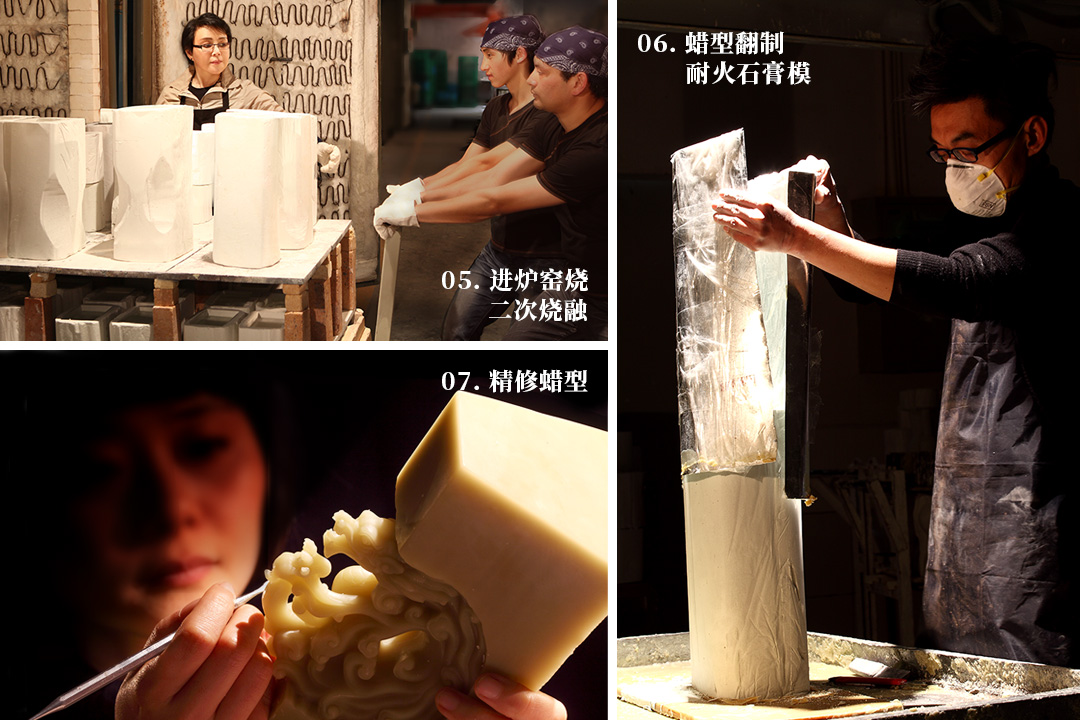 05. 进炉窑烧
二次烧融

06. 蜡型翻制
耐火石膏模

07. 精修蜡型